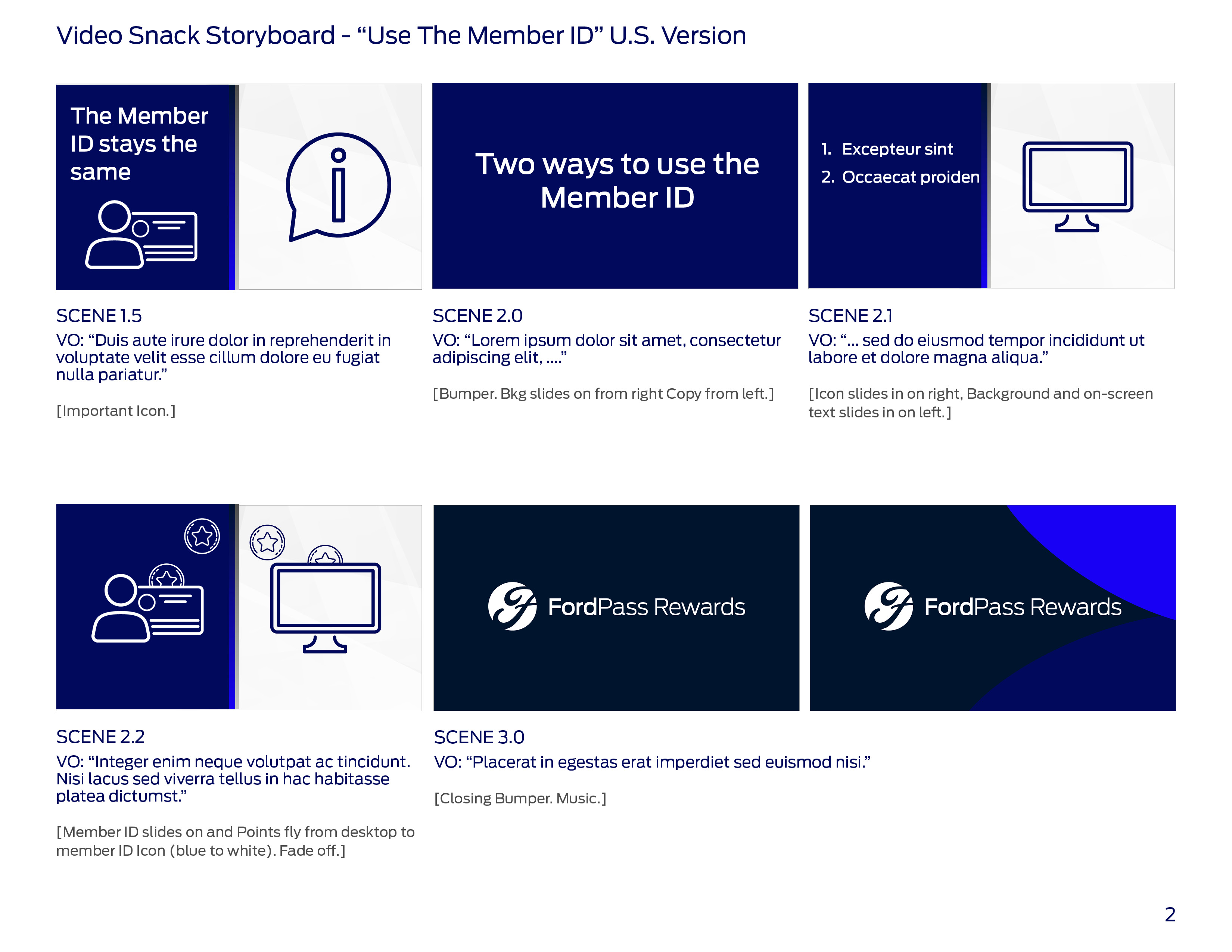 Video Snack Storyboard - “Use The Member ID” U.S. Version

The Member ID stays the same

SCENE 1.5
VO: “Duis aute irure dolor in reprehenderit in voluptate velit esse cillum dolore eu fugiat nulla pariatur.”

[Important Icon.]

Two ways to use the Member ID

SCENE 2.0
VO: “Lorem ipsum dolor sit amet, consectetur adipiscing elit, ....”

[Bumper. Bkg slides on from right Copy from left.]

1. Excepteur sint
2. Occaecat proiden

SCENE 2.1
VO: “... sed do eiusmod tempor incididunt ut labore et dolore magna aliqua.”

[Icon slides in on right, Background and on-screen text slides in on left.]

SCENE 2.2
VO: “Integer enim neque volutpat ac tincidunt. Nisi lacus sed viverra tellus in hac habitasse platea dictumst.”

[Member ID slides on and Points fly from desktop to member ID Icon (blue to white). Fade off.]

FordPass Rewards

FordPass Rewards

SCENE 3.0
VO: “Placerat in egestas erat imperdiet sed euismod nisi.”

[Closing Bumper. Music.]

2