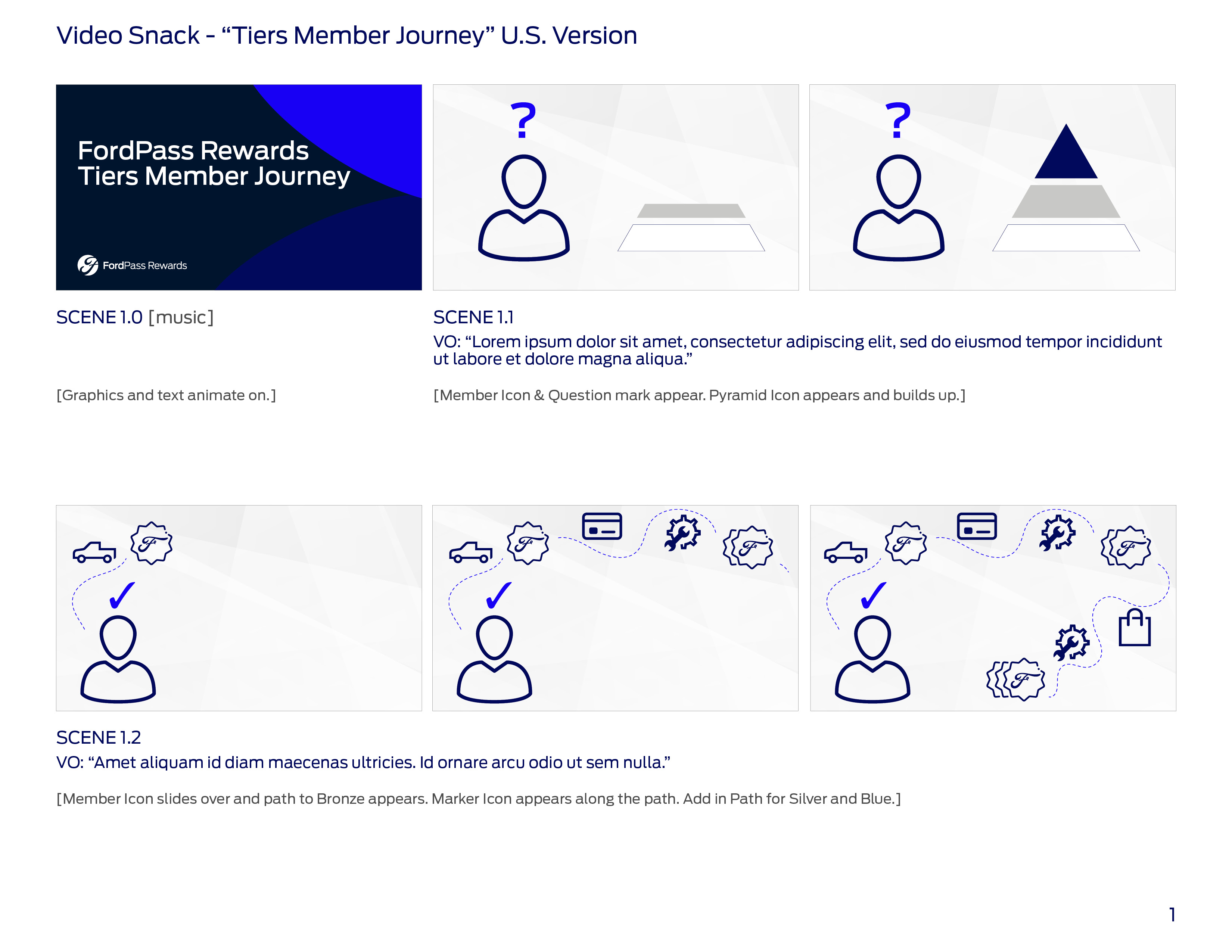 Video Snack - “Tiers Member Journey” U.S. Version

FordPass Rewards
Tiers Member Journey

FordPass Rewards

?

?

SCENE 1.0 [music]

[Graphics and text animate on.]

SCENE 1.1
VO: “Lorem ipsum dolor sit amet, consectetur adipiscing elit, sed do eiusmod tempor incididunt ut labore et dolore magna aliqua.”

[Member Icon & Question mark appear. Pyramid Icon appears and builds up.]

SCENE 1.2
VO: “Amet aliquam id diam maecenas ultricies. Id ornare arcu odio ut sem nulla.”

[Member Icon slides over and path to Bronze appears. Marker Icon appears along the path. Add in Path for Silver and Blue.]

1